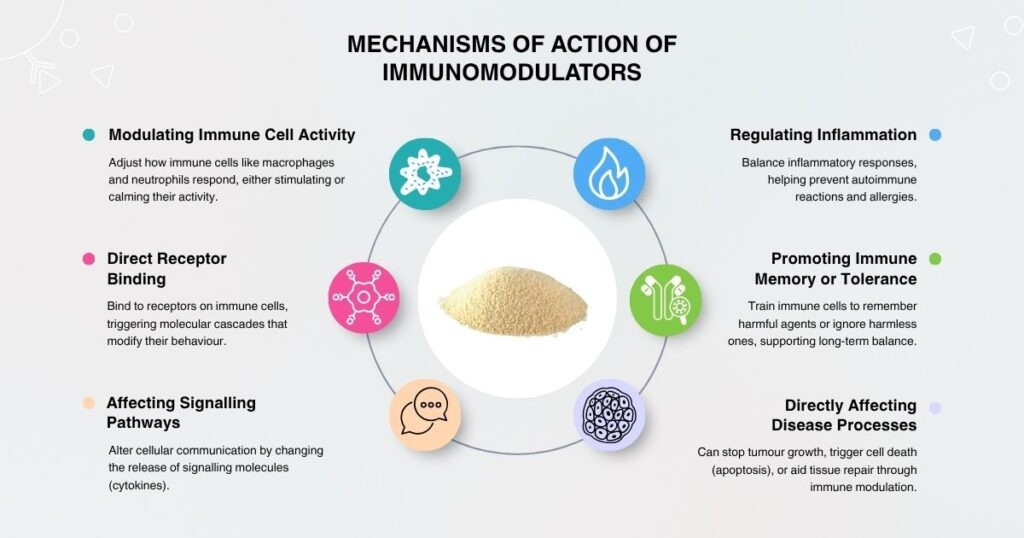 MECHANISMS OF ACTION OF IMMUNOMODULATORS

Modulating Immune Cell Activity

Adjust how immune cells like macrophages and neutrophils respond, either stimulating or calming their activity.

Direct Receptor Binding

Bind to receptors on immune cells, triggering molecular cascades that modify their behaviour.

Affecting Signalling Pathways

Alter cellular communication by changing the release of signalling molecules (cytokines).

Regulating Inflammation

Balance inflammatory responses, helping prevent autoimmune reactions and allergies.

Promoting Immune Memory or Tolerance

Train immune cells to remember harmful agents or ignore harmless ones, supporting long-term balance.

Directly Affecting Disease Processes

Can stop tumour growth, trigger cell death (apoptosis), or aid tissue repair through immune modulation.